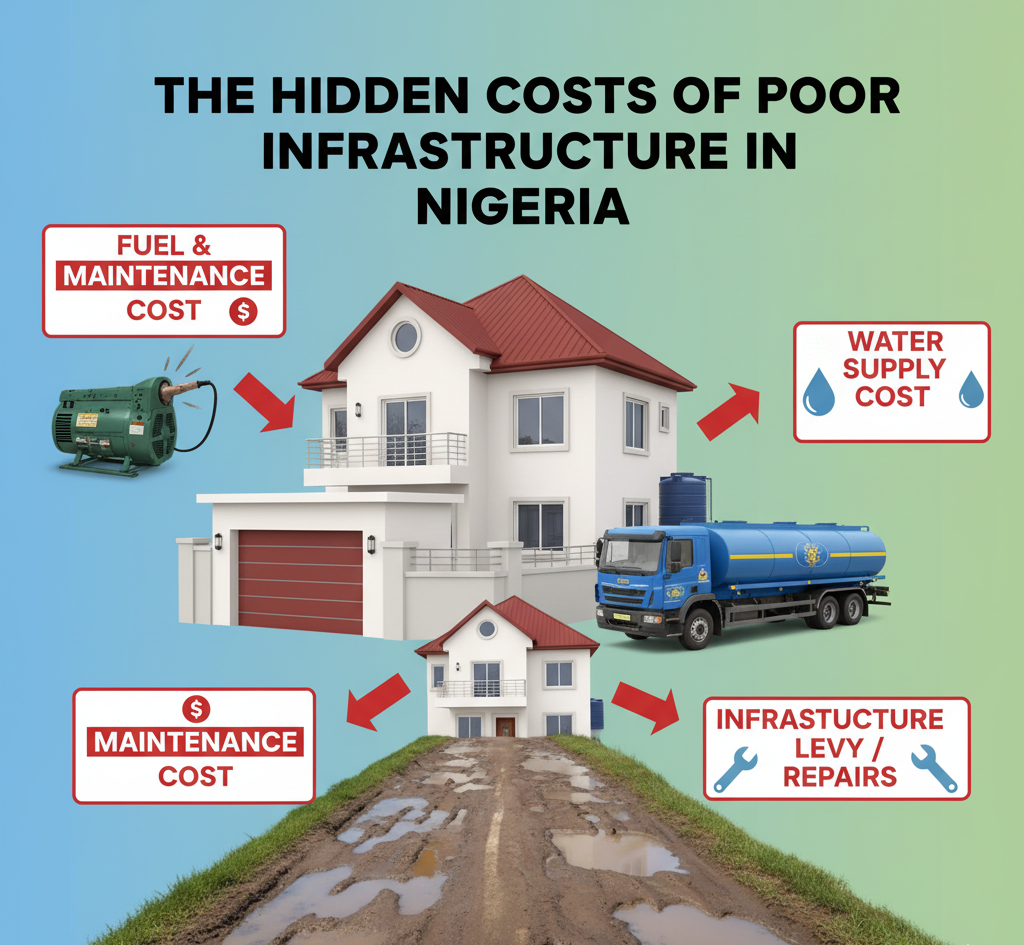 THE HIDDEN COSTS OF POOR INFRASTRUCTURE IN NIGERIA

FUEL & MAINTENANCE COST $

WATER SUPPLY COST

$ MAINTENANCE COST

INFRASTUCTURE LEVY / REPAIRS